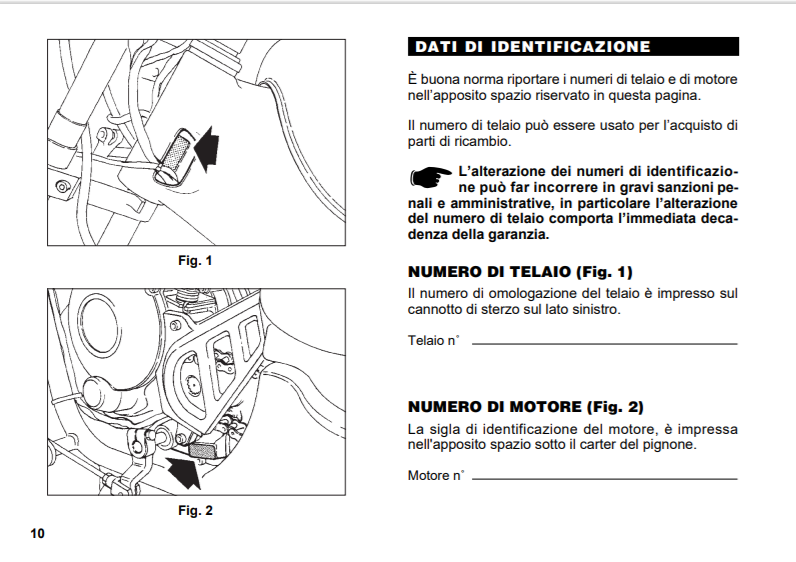 Fig. 1

Fig. 2

10

DATI DI IDENTIFICAZIONE

È buona norma riportare i numeri di telaio e di motore nell'apposito spazio riservato in questa pagina.

Il numero di telaio può essere usato per l'acquisto di parti di ricambio.

L'alterazione dei numeri di identificazione può far incorrere in gravi sanzioni penali e amministrative, in particolare l'alterazione del numero di telaio comporta l'immediata decadenza della garanzia.

NUMERO DI TELAIO (Fig. 1)

Il numero di omologazione del telaio è impresso sul cannotto di sterzo sul lato sinistro.

Telaio n°

NUMERO DI MOTORE (Fig. 2)

La sigla di identificazione del motore, è impressa nell'apposito spazio sotto il carter del pignone.

Motore n°