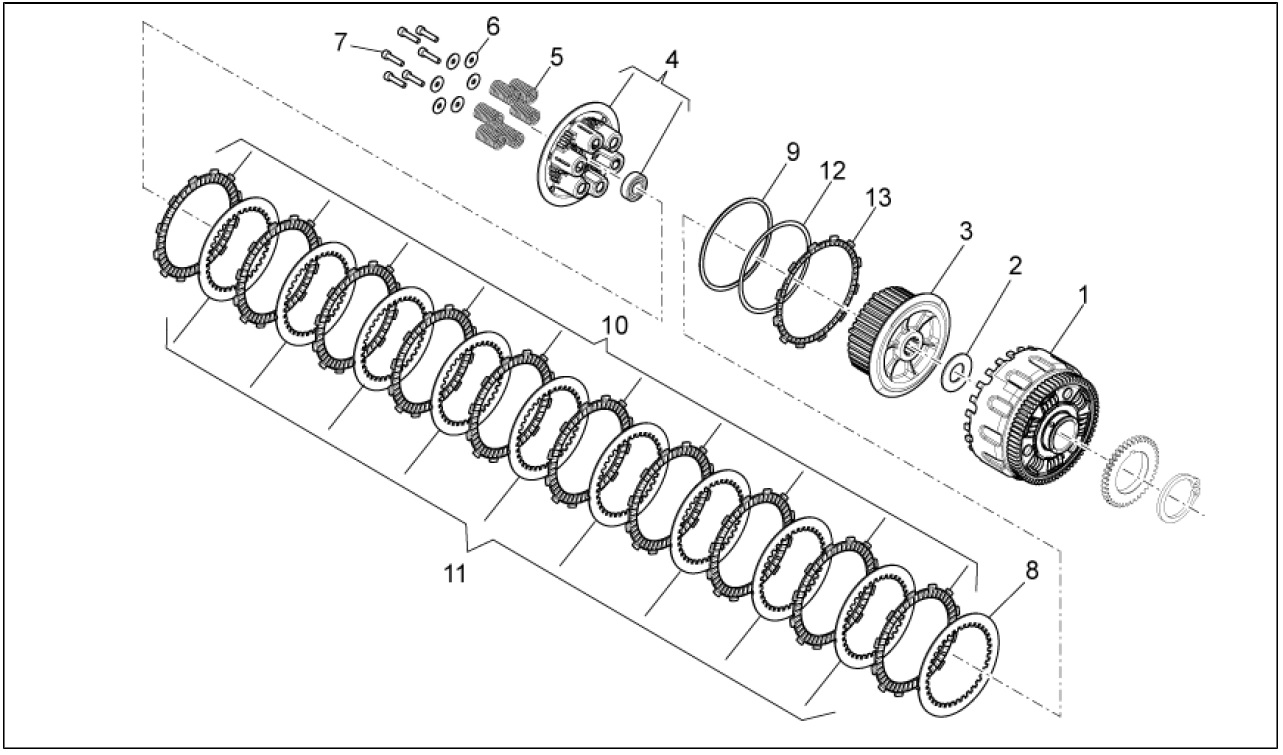 7
6
5
4
9
12
13
3
2
1
10
11
8